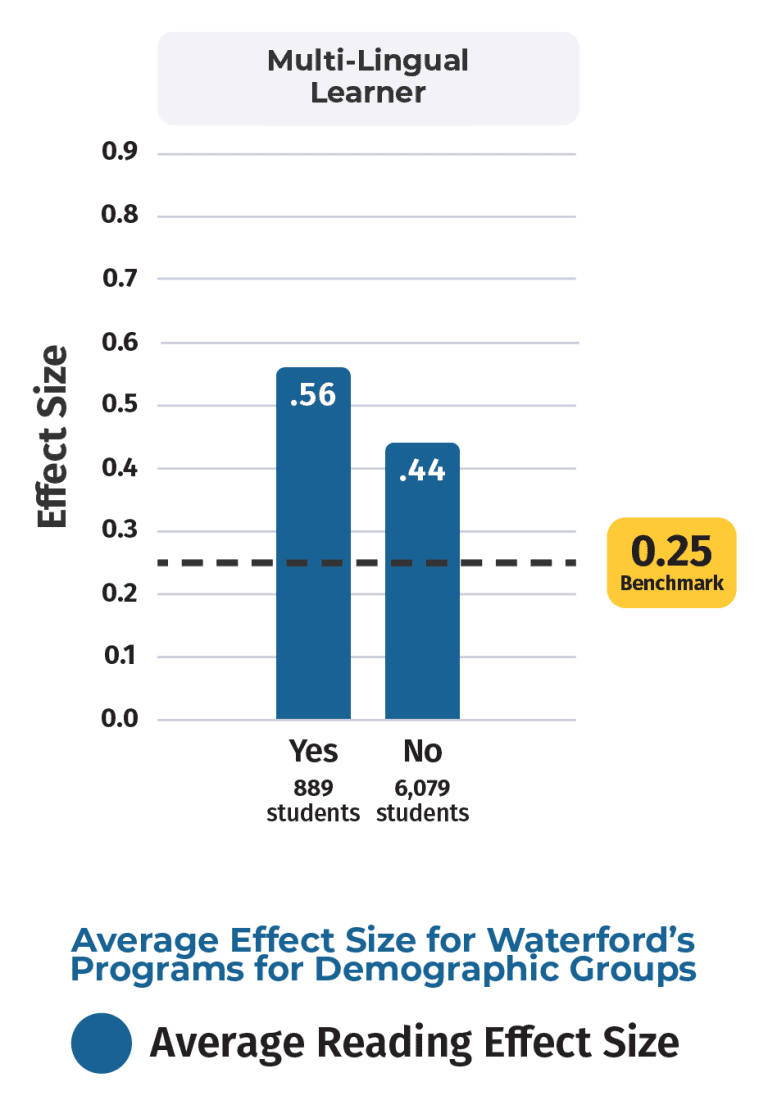 Multi-Lingual Learner

Effect Size

0.9
0.8
0.7
0.6
0.5
0.4
0.3
0.2
0.1
0.0

.56
.44

0.25
Benchmark

Yes
889 students

No
6,079 students

Average Effect Size for Waterford's Programs for Demographic Groups

Average Reading Effect Size