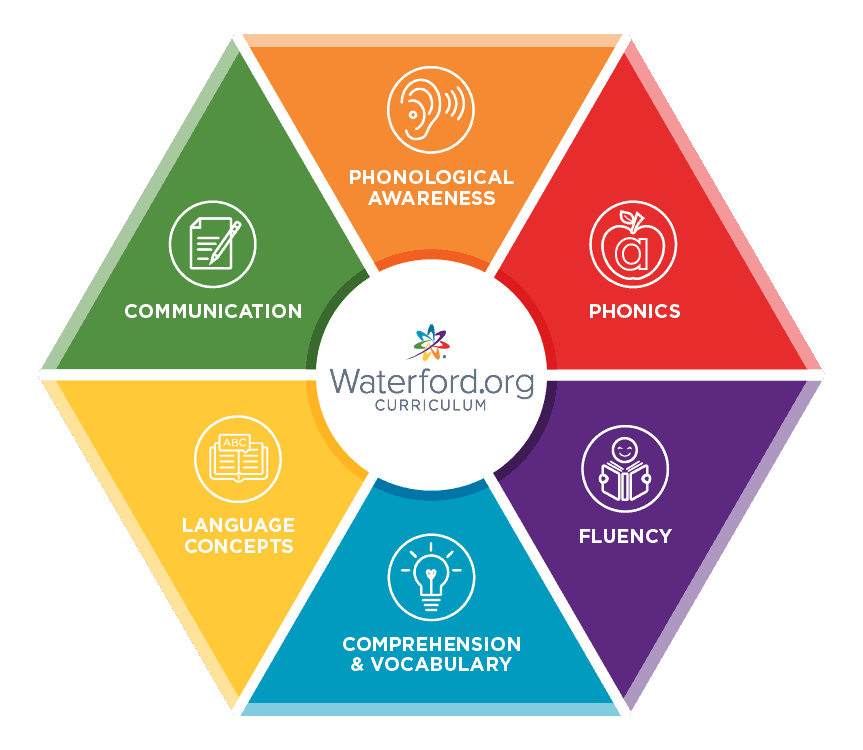 PHONOLOGICAL AWARENESS

a

PHONICS

FLUENCY

COMPREHENSION & VOCABULARY

ABC

LANGUAGE CONCEPTS

COMMUNICATION

Waterford.org
CURRICULUM