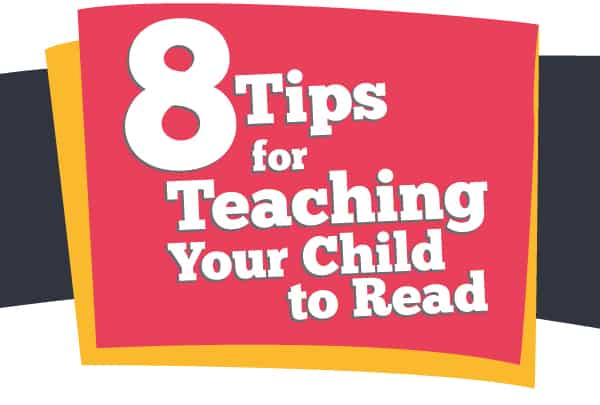 8 Tips for Teaching Your Child to Read